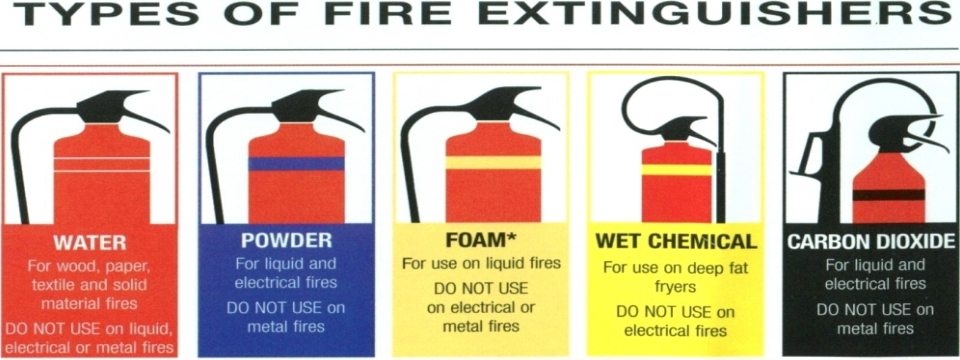 TYPES OF FIRE EXTINGUISHERS

WATER
For wood, paper, textile and solid material fires
DO NOT USE on liquid, electrical or metal fires

POWDER
For liquid and electrical fires
DO NOT USE on metal fires

FOAM*
For use on liquid fires
DO NOT USE on electrical or metal fires

WET CHEMICAL
For use on deep fat fryers
DO NOT USE on electrical fires

CARBON DIOXIDE
For liquid and electrical fires
DO NOT USE on metal fires